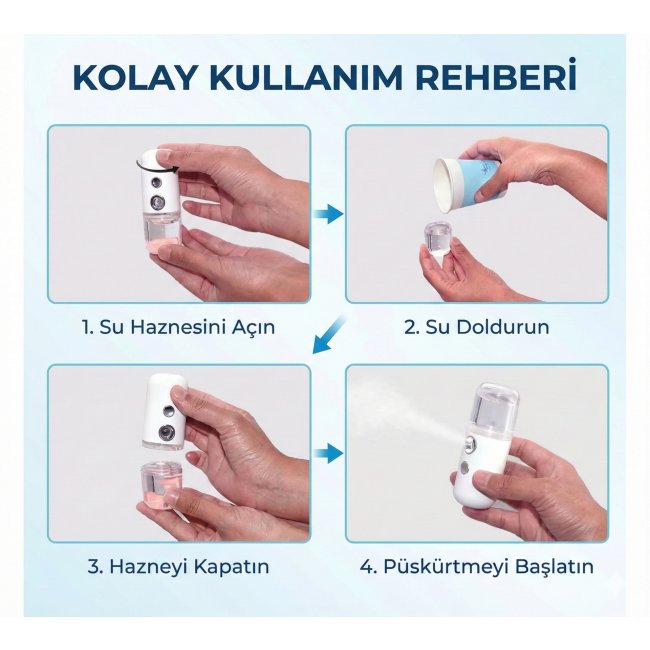 KOLAY KULLANIM REHBERİ

1. Su Haznesini Açın

2. Su Doldurun

3. Hazneyi Kapatın

4. Püskürtmeyi Başlatın